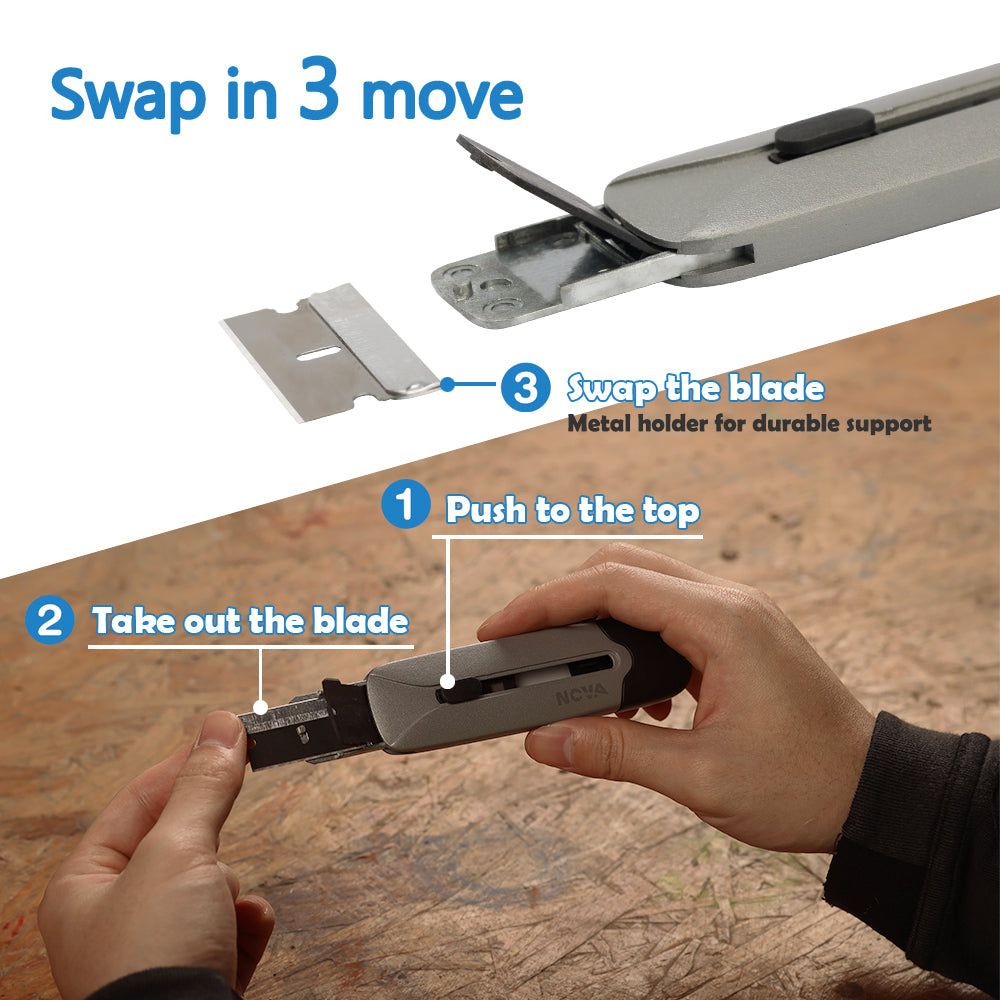 Swap in 3 move

3 Swap the blade
Metal holder for durable support

1 Push to the top

2 Take out the blade

NOVA